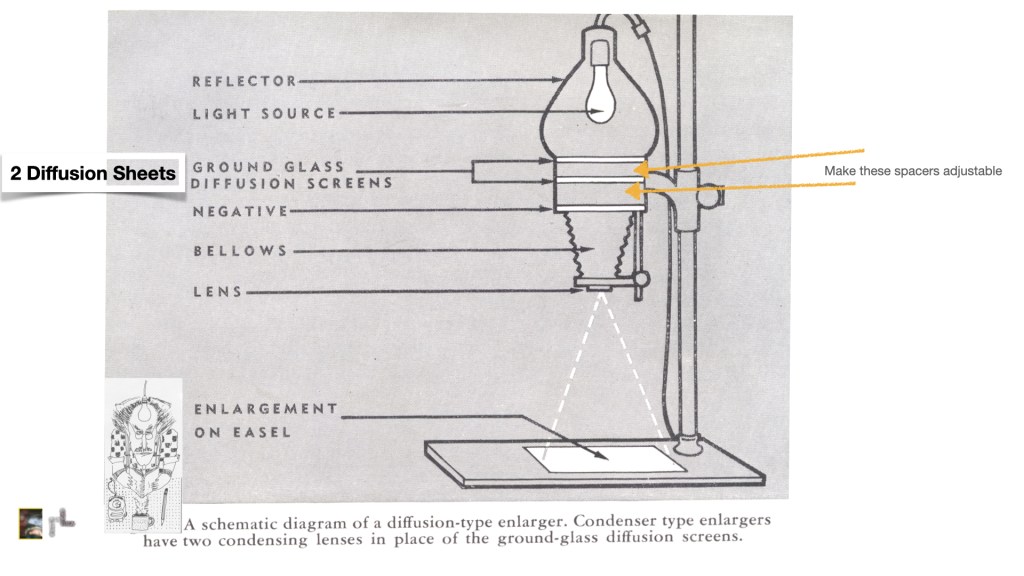 REFLECTOR
LIGHT SOURCE
2 Diffusion Sheets
GROUND GLASS DIFFUSION SCREENS
Make these spacers adjustable
NEGATIVE
BELLOWS
LENS
ENLARGEMENT ON EASEL

A schematic diagram of a diffusion-type enlarger. Condenser type enlargers have two condensing lenses in place of the ground-glass diffusion screens.